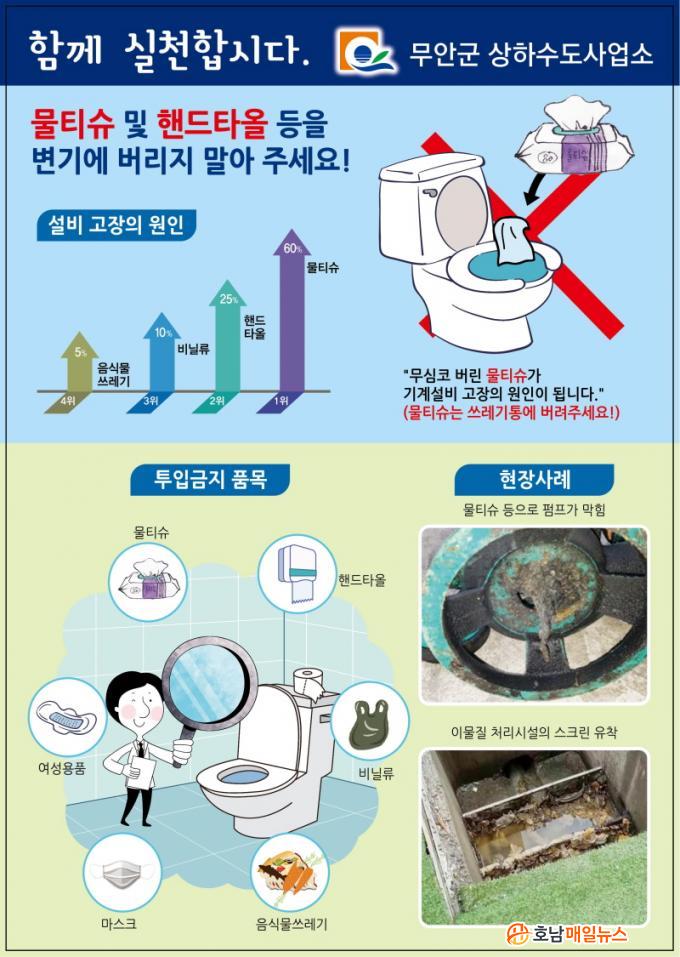 함께 실천합시다.

무안군 상하수도사업소

물티슈 및 핸드타올 등을 변기에 버리지 말아 주세요!

설비 고장의 원인

5%
음식물 쓰레기
4위

10%
비닐류
3위

25%
핸드 타올
2위

60%
물티슈
1위

"무심코 버린 물티슈가 기계설비 고장의 원인이 됩니다."
(물티슈는 쓰레기통에 버려주세요!)

투입금지 품목

물티슈

핸드타올

여성용품

비닐류

마스크

음식물쓰레기

현장사례

물티슈 등으로 펌프가 막힘

이물질 처리시설의 스크린 유착

호남매일뉴스